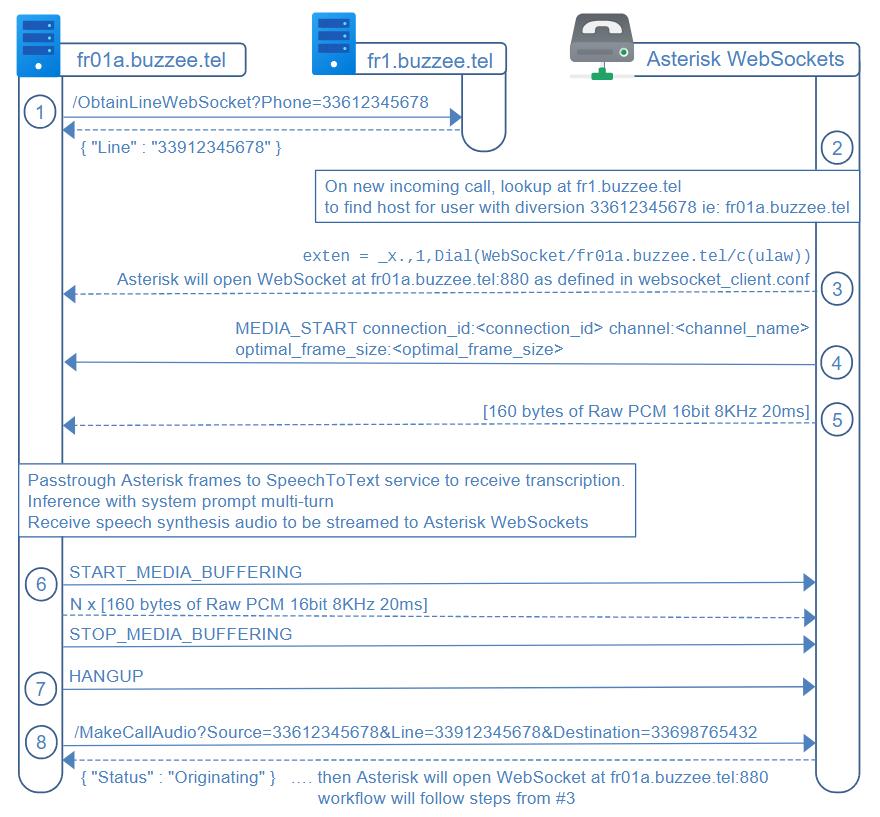 fr01a.buzzee.tel

fr1.buzzee.tel

Asterisk WebSockets

1

/ObtainLineWebSocket?Phone=33612345678

{ "Line" : "33912345678" }

2

On new incoming call, lookup at fr1.buzzee.tel
to find host for user with diversion 33612345678 ie: fr01a.buzzee.tel

exten = _x.,1,Dial(WebSocket/fr01a.buzzee.tel/c(ulaw))
Asterisk will open WebSocket at fr01a.buzzee.tel:880 as defined in websocket_client.conf

3

MEDIA_START connection_id:<connection_id> channel:<channel_name>
optimal_frame_size:<optimal_frame_size>

4

[160 bytes of Raw PCM 16bit 8KHz 20ms]

5

Passtrough Asterisk frames to SpeechToText service to receive transcription.
Inference with system prompt multi-turn
Receive speech synthesis audio to be streamed to Asterisk WebSockets

6

START_MEDIA_BUFFERING

N x [160 bytes of Raw PCM 16bit 8KHz 20ms]

STOP_MEDIA_BUFFERING

7

HANGUP

8

/MakeCallAudio?Source=33612345678&Line=33912345678&Destination=33698765432

{ "Status" : "Originating" } .... then Asterisk will open WebSocket at fr01a.buzzee.tel:880
workflow will follow steps from #3